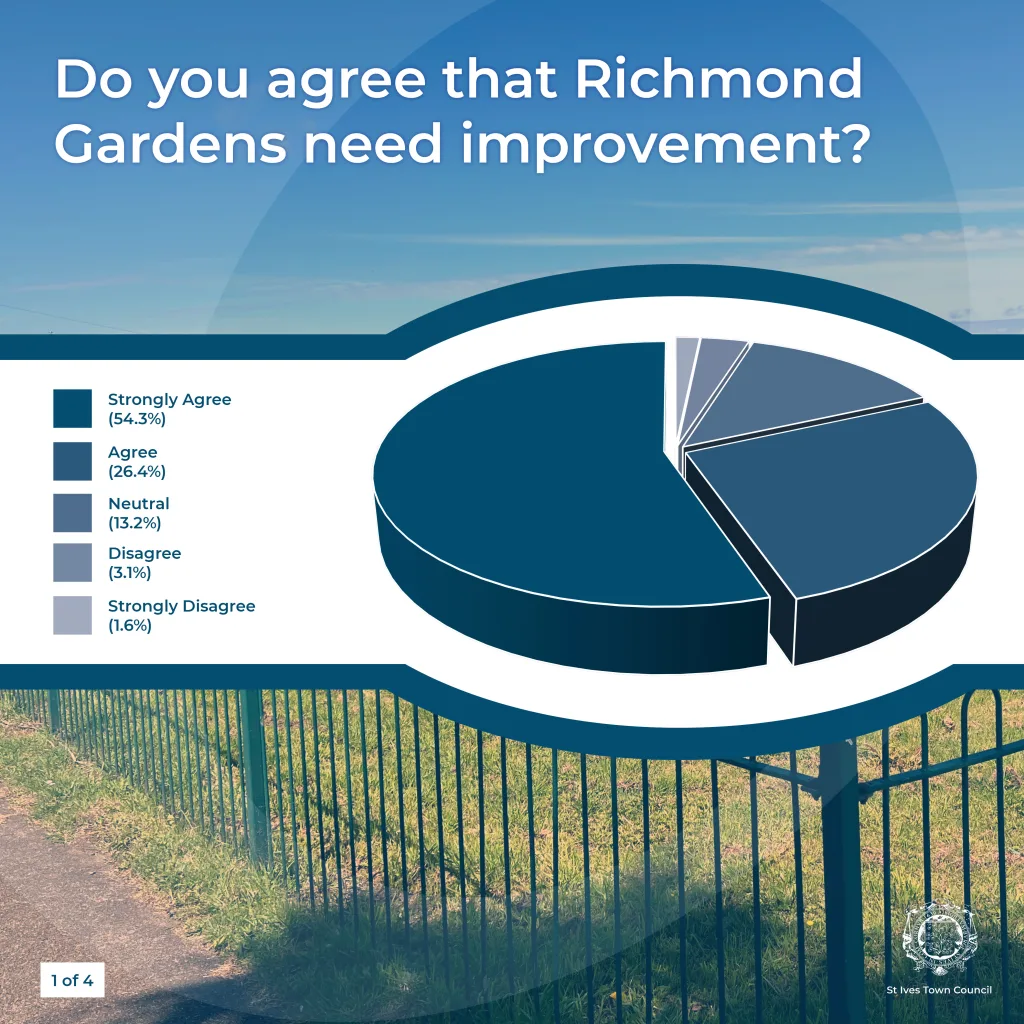 Do you agree that Richmond Gardens need improvement?

Strongly Agree (54.3%)

Agree (26.4%)

Neutral (13.2%)

Disagree (3.1%)

Strongly Disagree (1.6%)

1 of 4

St Ives Town Council