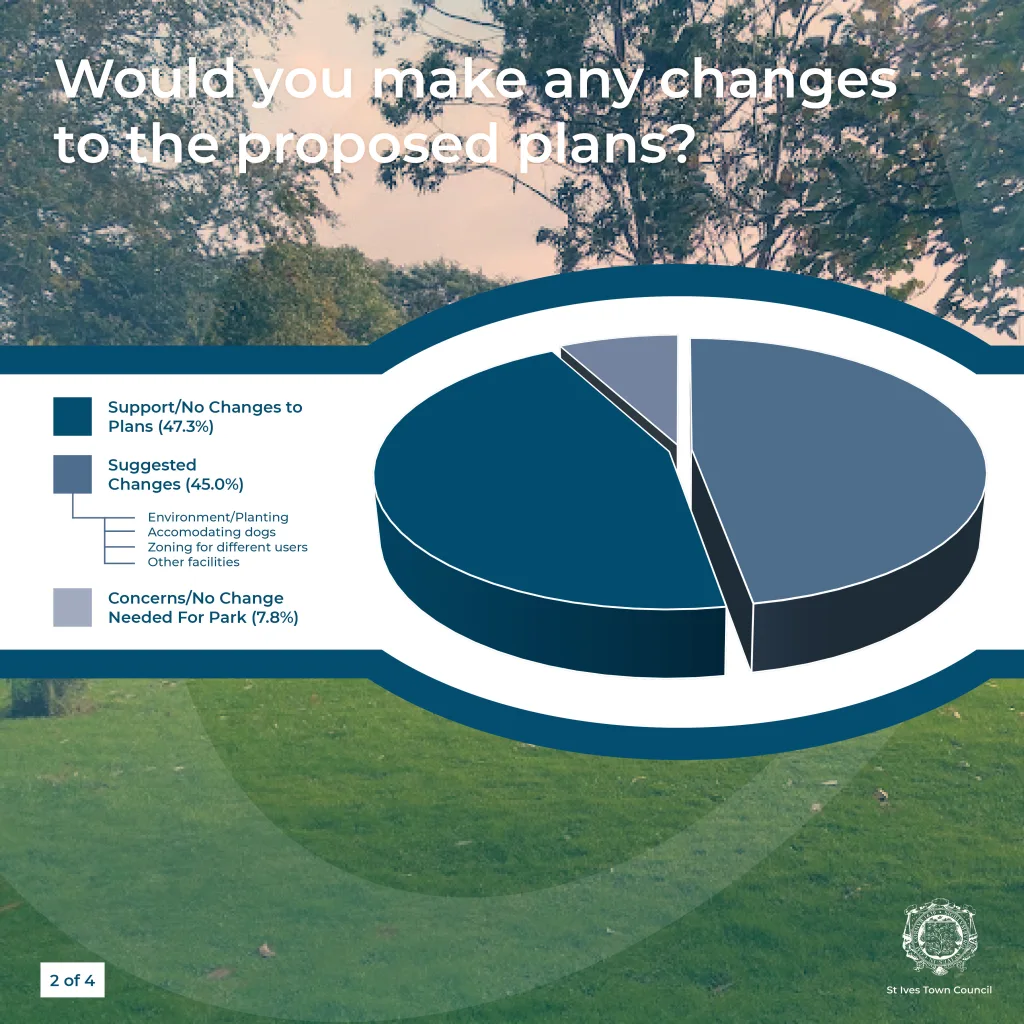 Would you make any changes to the proposed plans?

Support/No Changes to Plans (47.3%)

Suggested Changes (45.0%)

Environment/Planting
Accomodating dogs
Zoning for different users
Other facilities

Concerns/No Change Needed For Park (7.8%)

2 of 4

St Ives Town Council