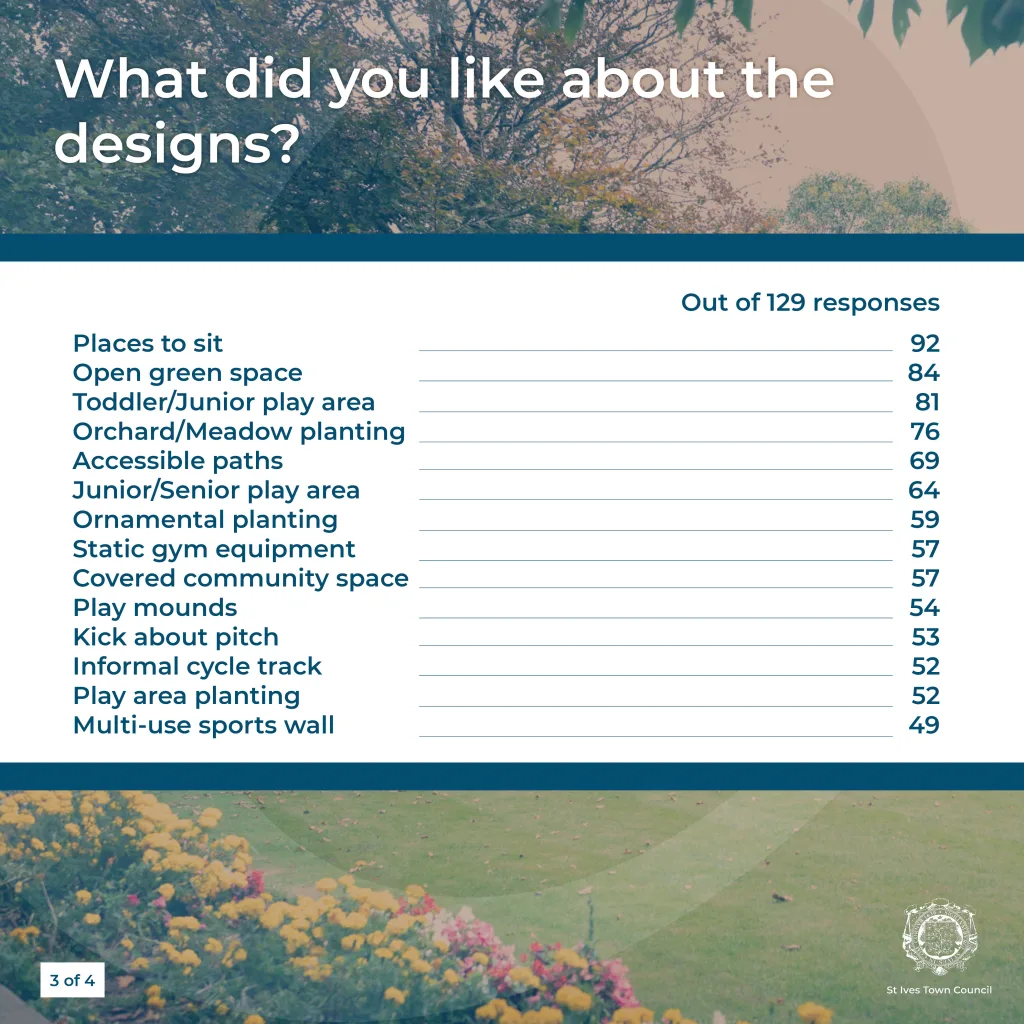 What did you like about the designs?

Out of 129 responses

| | |
|---|---|
| Places to sit | 92 |
| Open green space | 84 |
| Toddler/Junior play area | 81 |
| Orchard/Meadow planting | 76 |
| Accessible paths | 69 |
| Junior/Senior play area | 64 |
| Ornamental planting | 59 |
| Static gym equipment | 57 |
| Covered community space | 57 |
| Play mounds | 54 |
| Kick about pitch | 53 |
| Informal cycle track | 52 |
| Play area planting | 52 |
| Multi-use sports wall | 49 |

3 of 4

St Ives Town Council